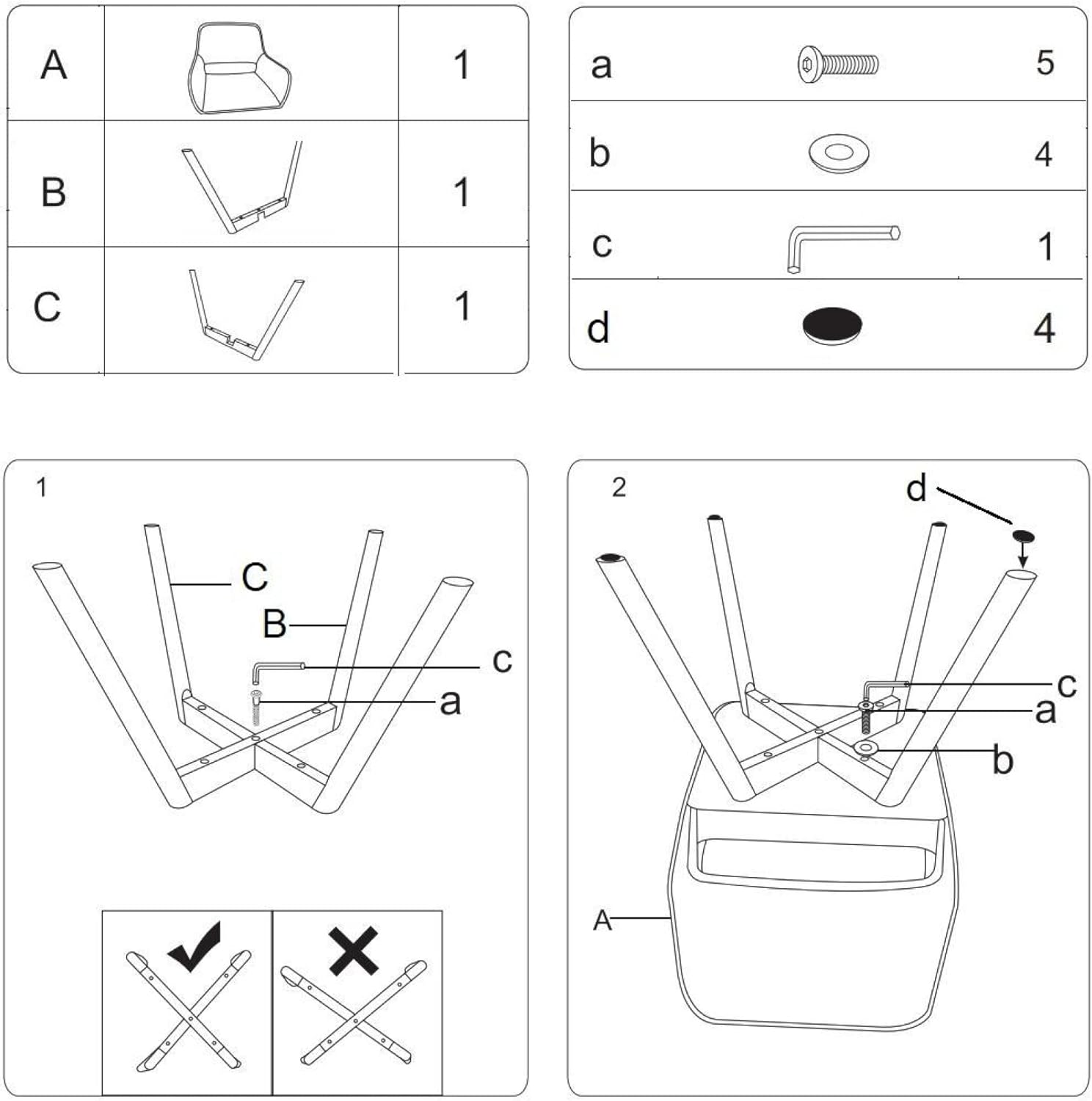 | A | | 1 |
|---|---|---|
| B | | 1 |
| C | | 1 |

| a | | 5 |
|---|---|---|
| b | | 4 |
| c | | 1 |
| d | | 4 |

1

C
B
c
a

2

d
c
a
b
A