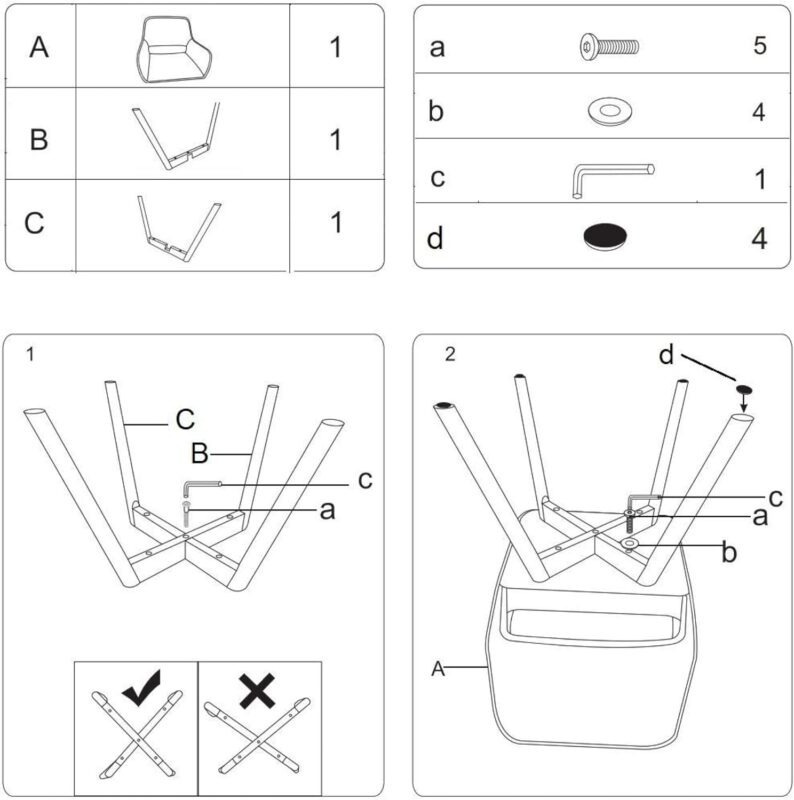 | A | | 1 |
|---|---|---|
| B | | 1 |
| C | | 1 |

| a | | 5 |
|---|---|---|
| b | | 4 |
| c | | 1 |
| d | | 4 |

1

C

B

c

a

2

d

c

a

b

A